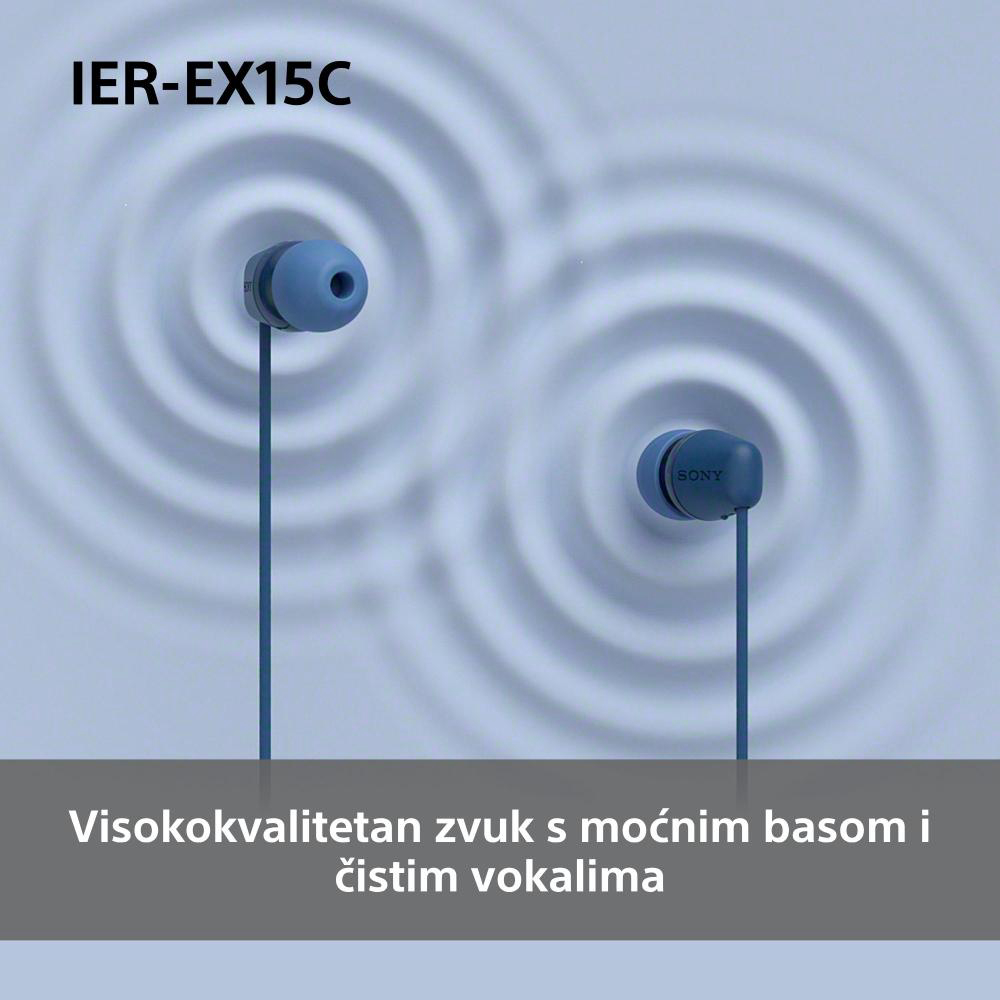 IER-EX15C

SONY

Visokokvalitetan zvuk s moćnim basom i čistim vokalima